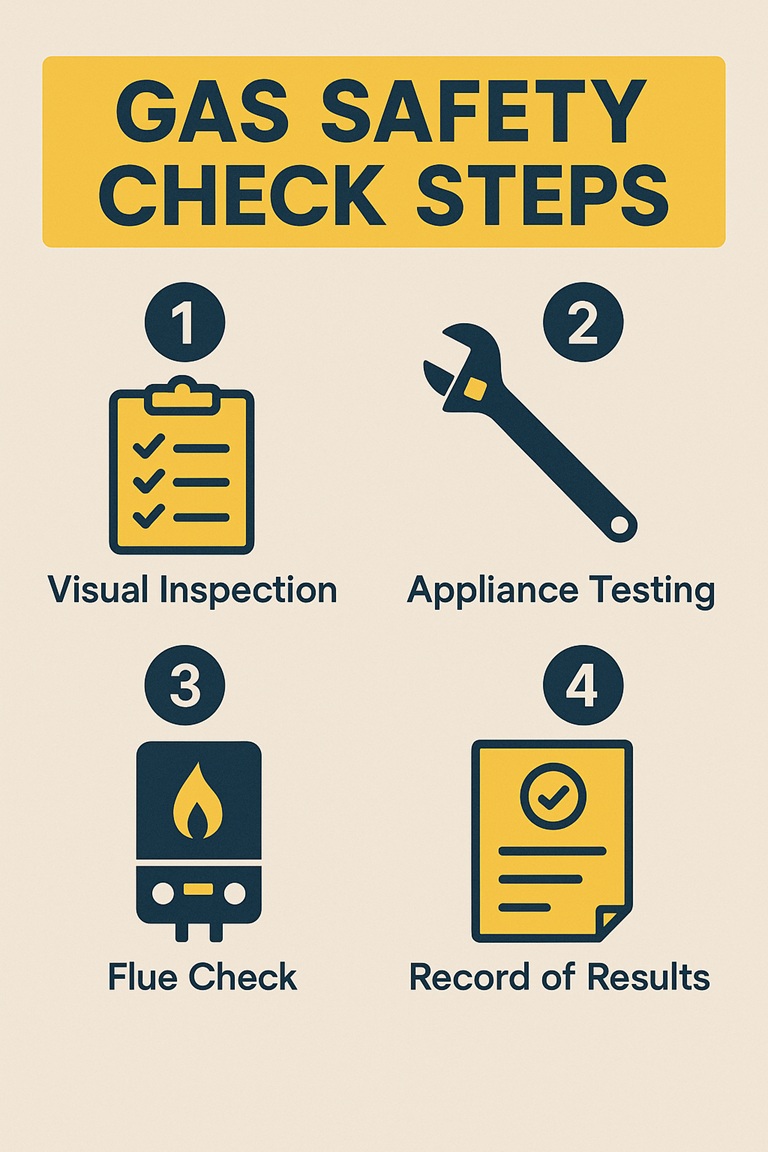 GAS SAFETY CHECK STEPS

1

Visual Inspection

2

Appliance Testing

3

Flue Check

4

Record of Results